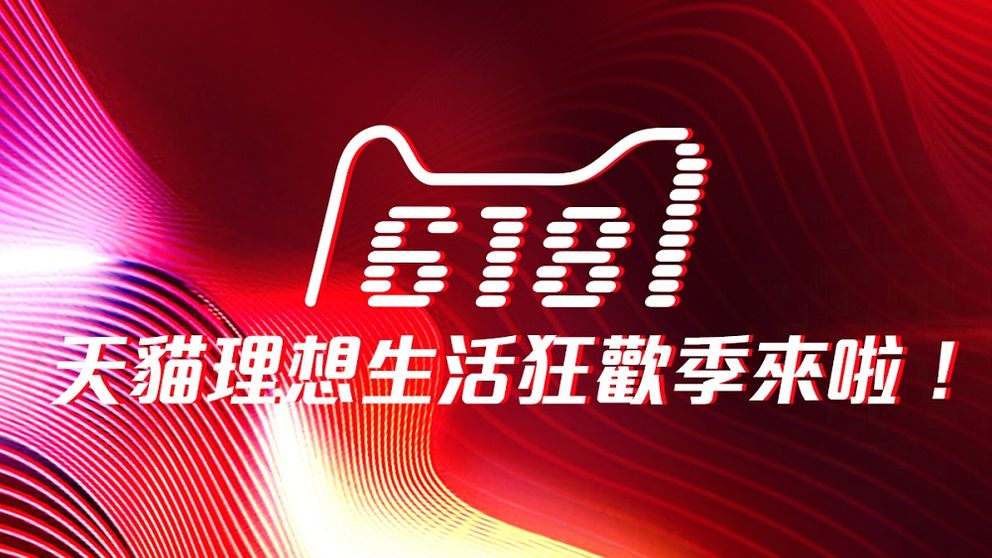 618

天貓理想生活狂歡季來啦！